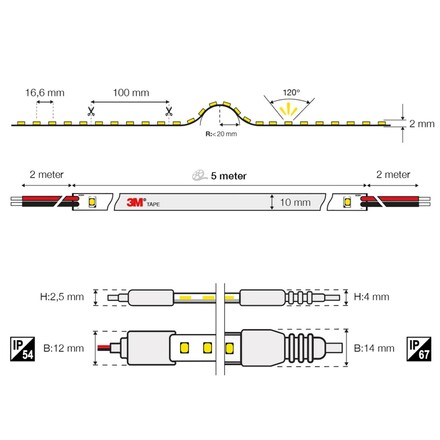 16,6 mm
100 mm
120°
R:< 20 mm
2 mm

2 meter
5 meter
2 meter
3M TAPE
10 mm

H:2,5 mm
H:4 mm
IP 54
B:12 mm
B:14 mm
IP 67