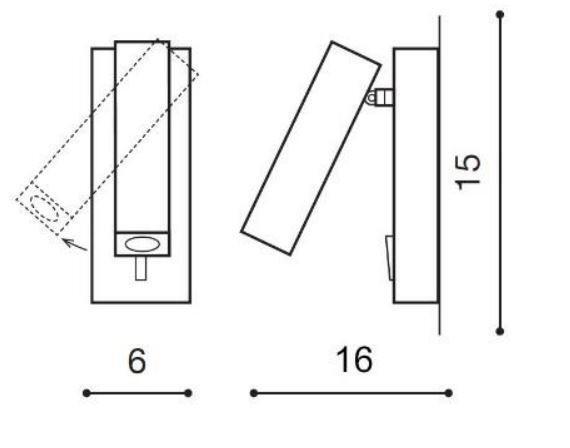 15

6

16