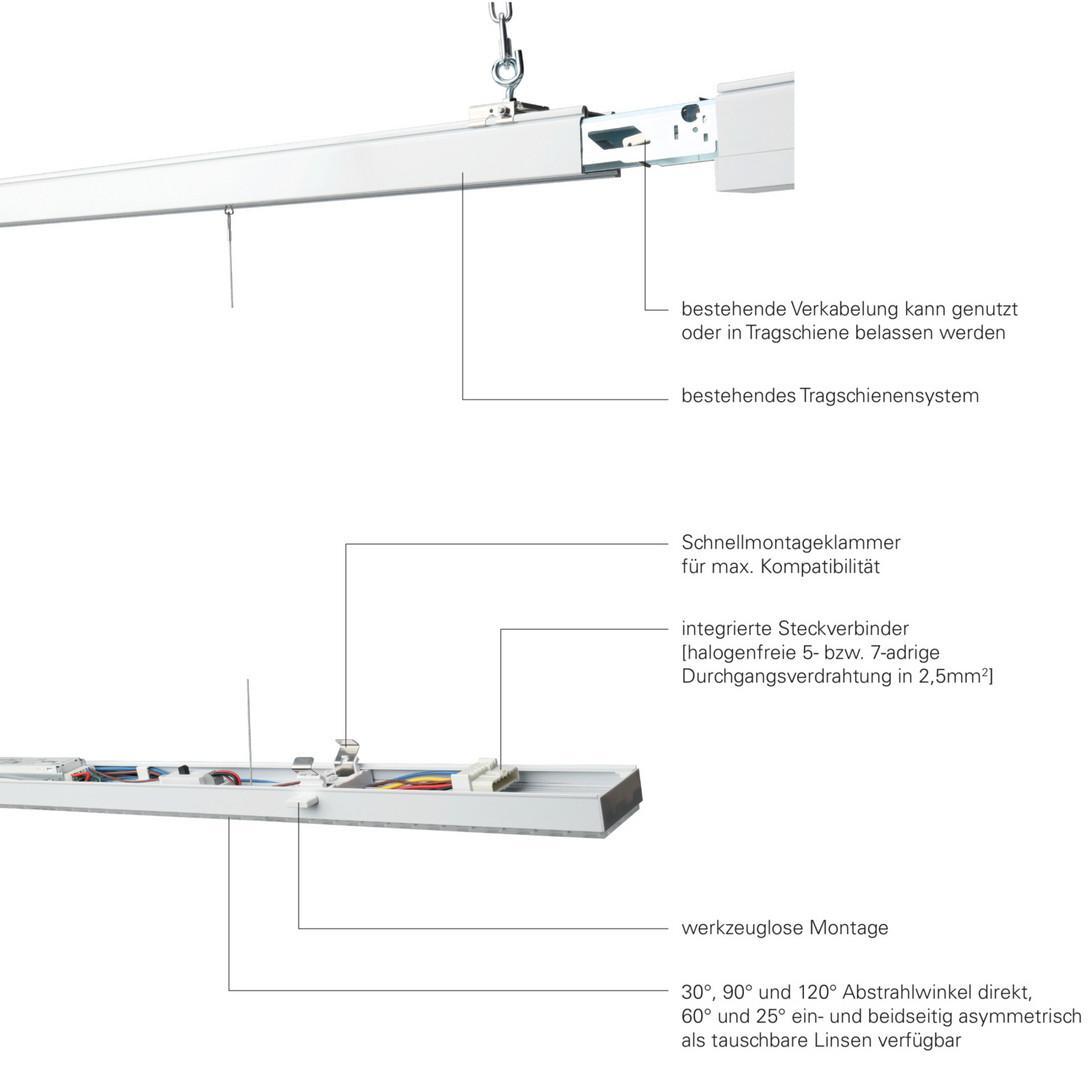 bestehende Verkabelung kann genutzt oder in Tragschiene belassen werden

bestehendes Tragschienensystem

Schnellmontageklammer für max. Kompatibilität

integrierte Steckverbinder [halogenfreie 5- bzw. 7-adrige Durchgangsverdrahtung in 2,5mm²]

werkzeuglose Montage

30°, 90° und 120° Abstrahlwinkel direkt, 60° und 25° ein- und beidseitig asymmetrisch als tauschbare Linsen verfügbar