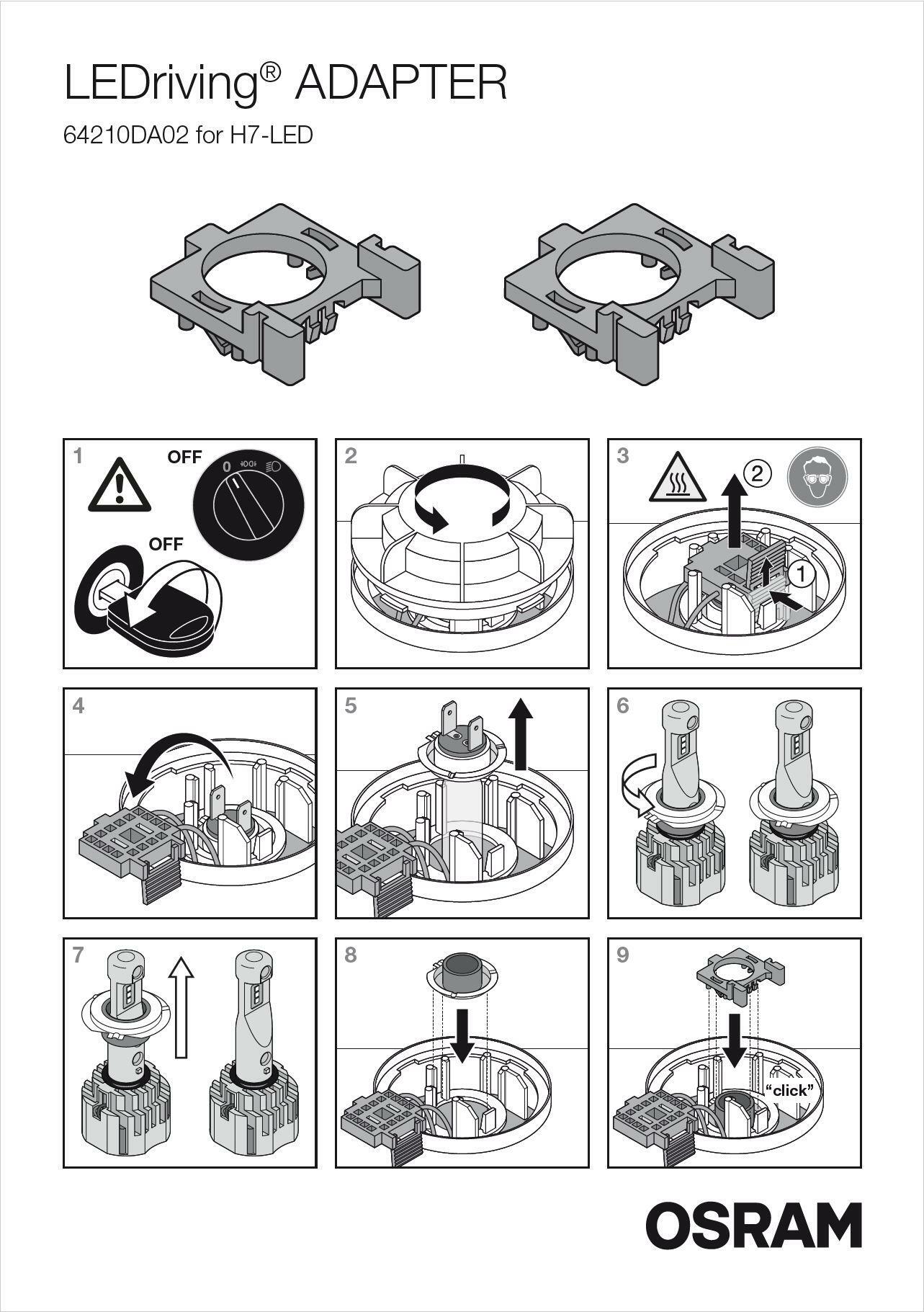 LEDriving® ADAPTER

64210DA02 for H7-LED

1
OFF
0
OFF

2

3
2
1

4

5

6

7

8

9
"click"

OSRAM