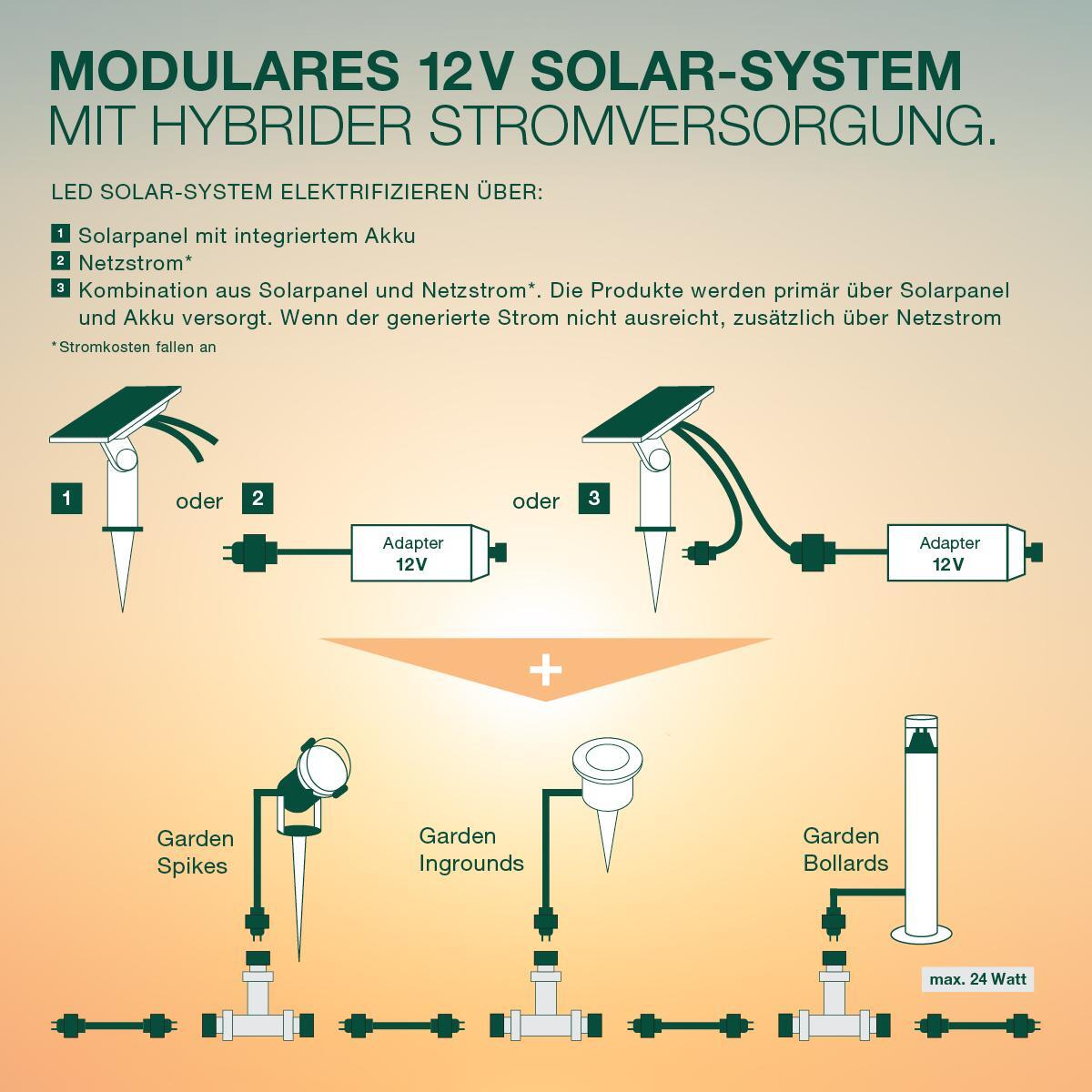 MODULARES 12V SOLAR-SYSTEM
MIT HYBRIDER STROMVERSORGUNG.

LED SOLAR-SYSTEM ELEKTRIFIZIEREN ÜBER:

1 Solarpanel mit integriertem Akku
2 Netzstrom*
3 Kombination aus Solarpanel und Netzstrom*. Die Produkte werden primär über Solarpanel und Akku versorgt. Wenn der generierte Strom nicht ausreicht, zusätzlich über Netzstrom

*Stromkosten fallen an

1 oder 2

Adapter
12V

oder 3

Adapter
12V

+

Garden Spikes

Garden Ingrounds

Garden Bollards

max. 24 Watt