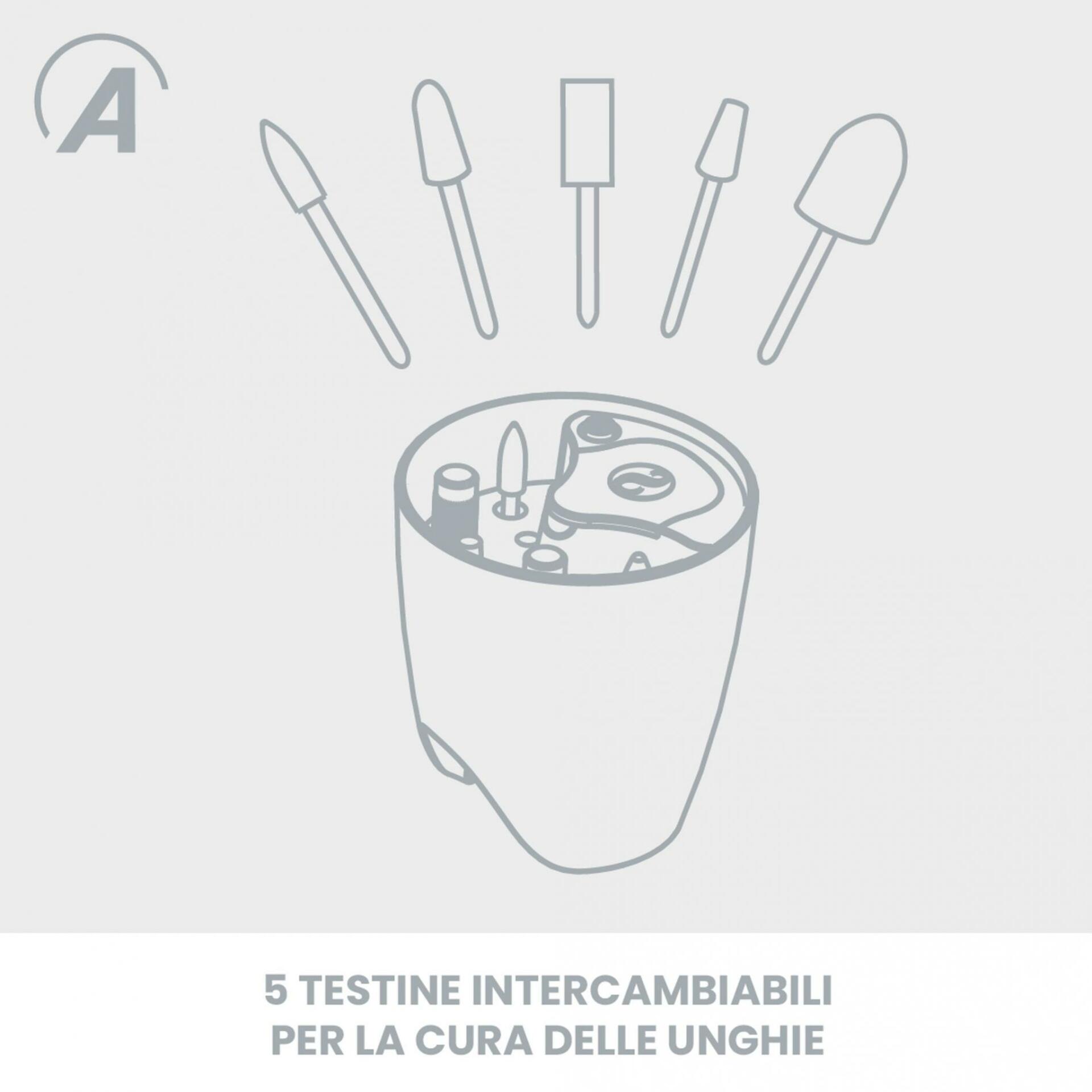 A

5 TESTINE INTERCAMBIABILI PER LA CURA DELLE UNGHIE