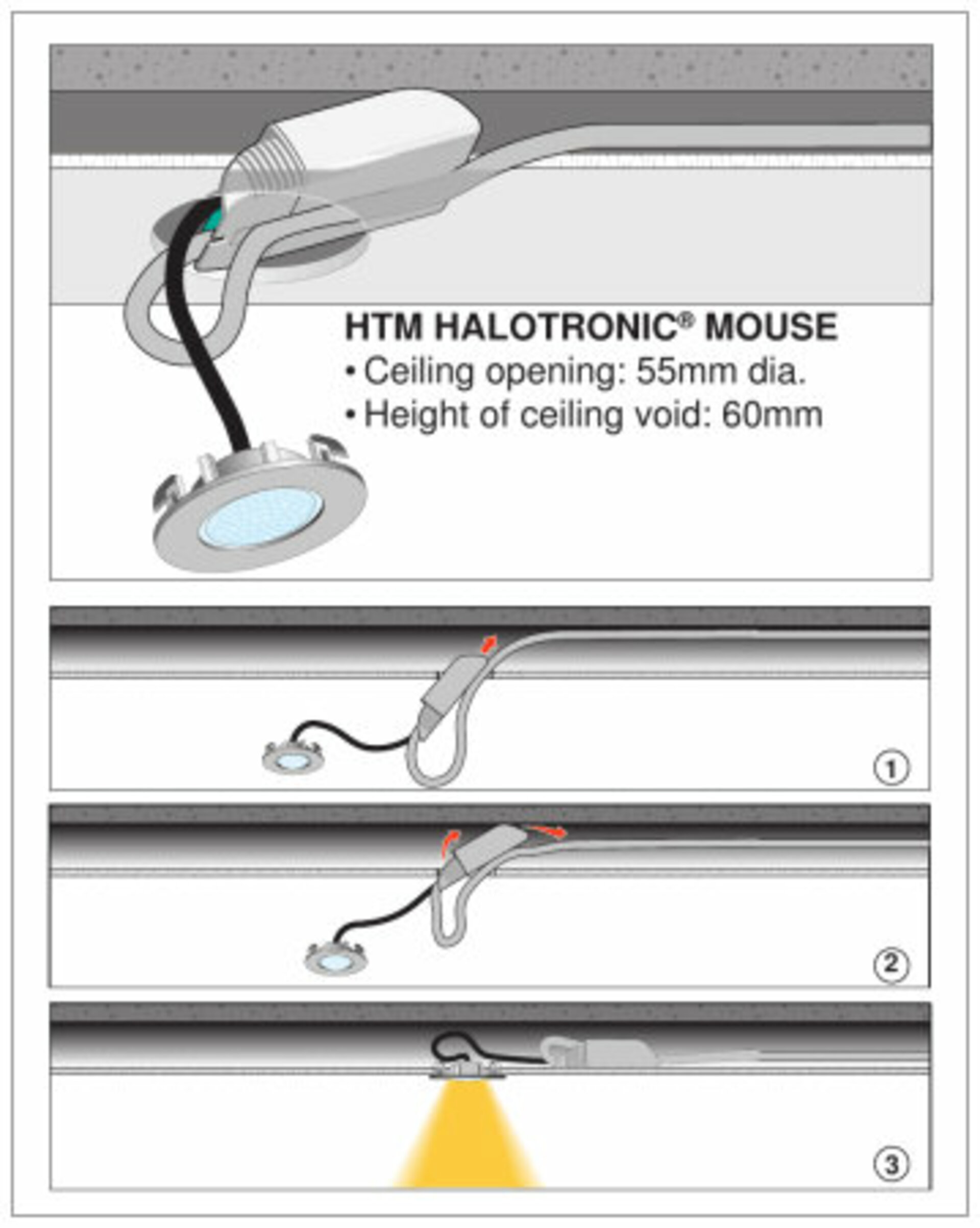 HTM HALOTRONIC® MOUSE

• Ceiling opening: 55mm dia.

• Height of ceiling void: 60mm

1

2

3