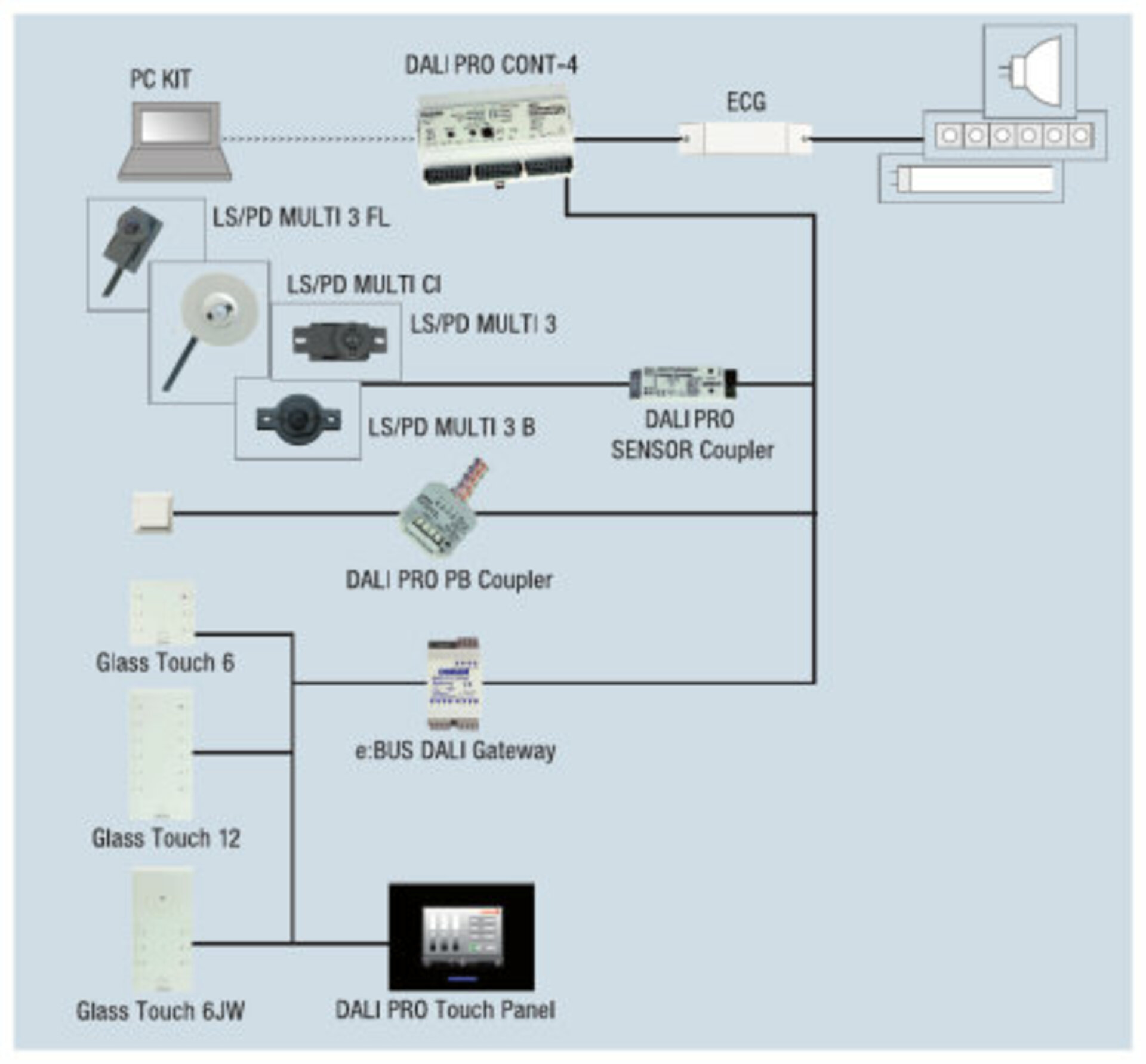 PC KIT

DALI PRO CONT-4

ECG

LS/PD MULTI 3 FL

LS/PD MULTI CI

LS/PD MULTI 3

LS/PD MULTI 3 B

DALI PRO SENSOR Coupler

DALI PRO PB Coupler

Glass Touch 6

e:BUS DALI Gateway

Glass Touch 12

Glass Touch 6JW

DALI PRO Touch Panel