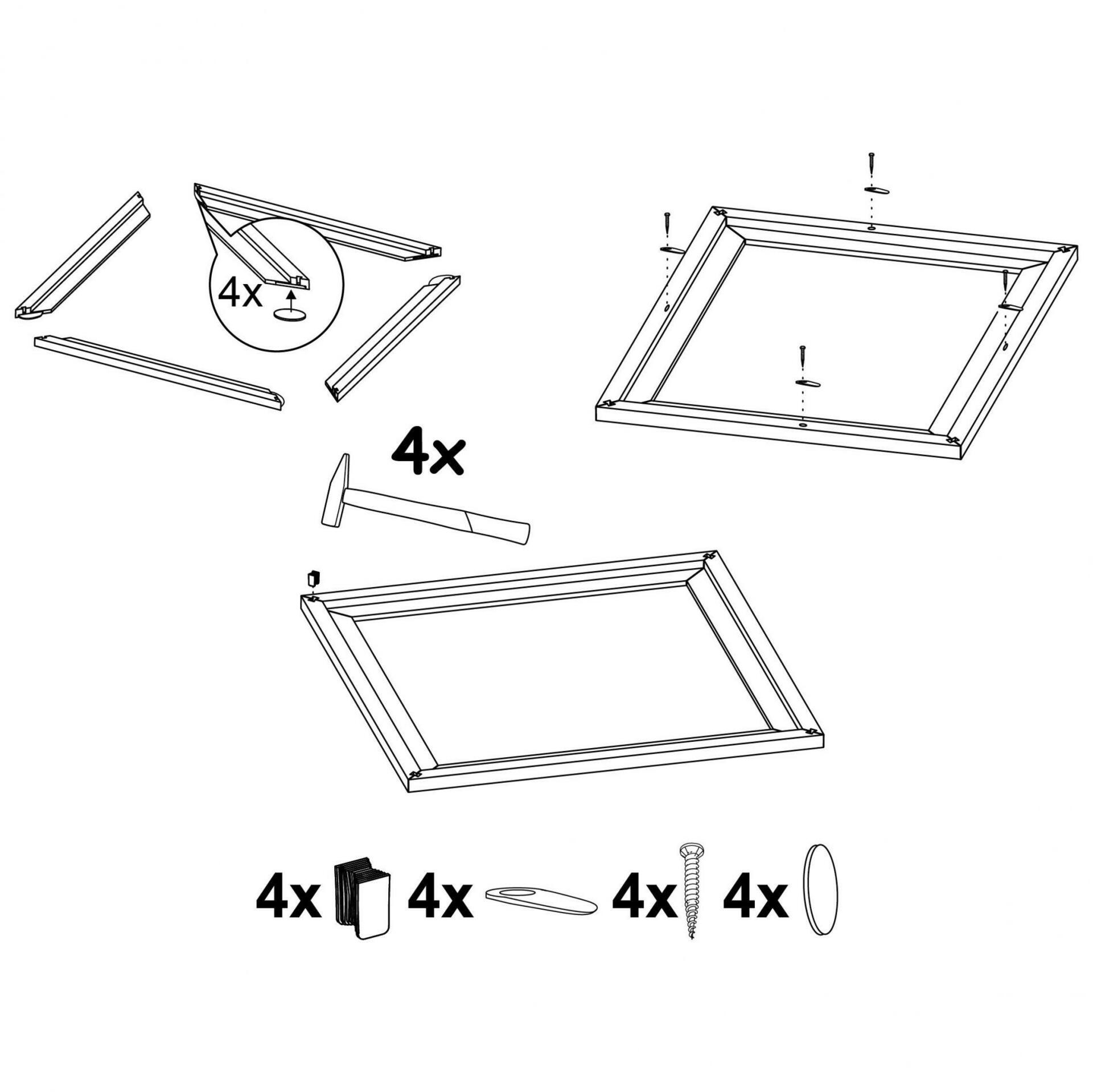 4x

4x

4x 4x 4x 4x