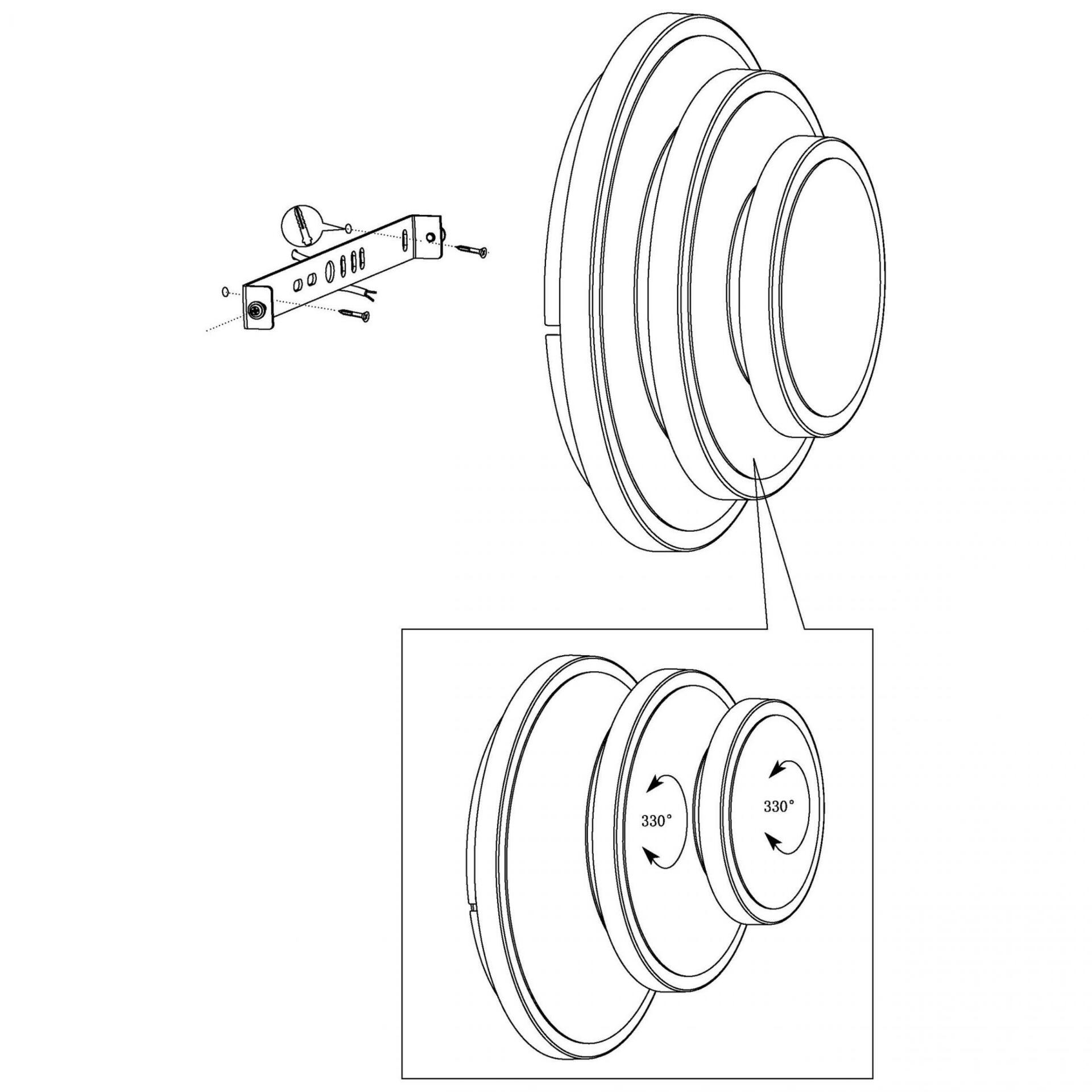 330°

330°