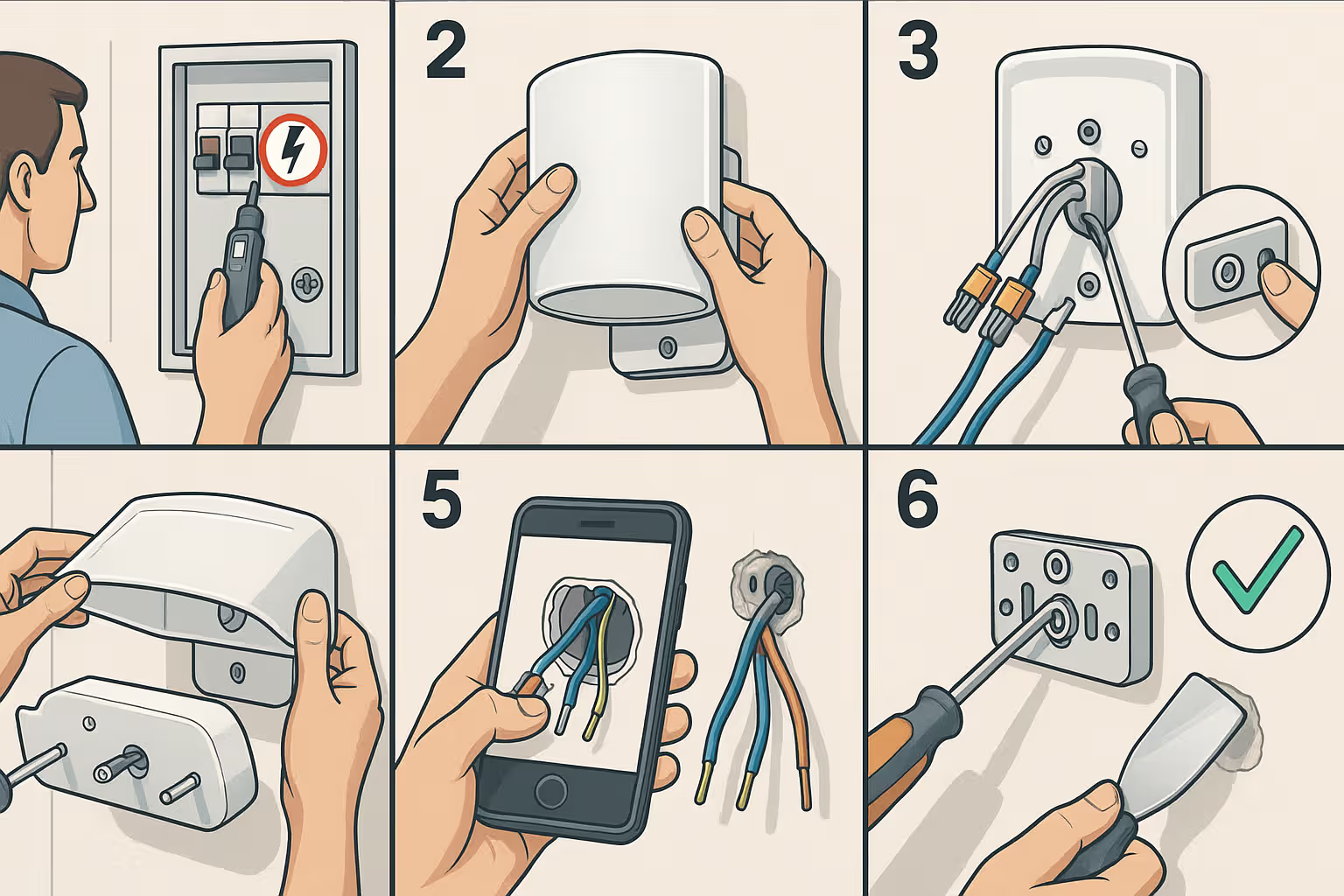 2

3

5

6