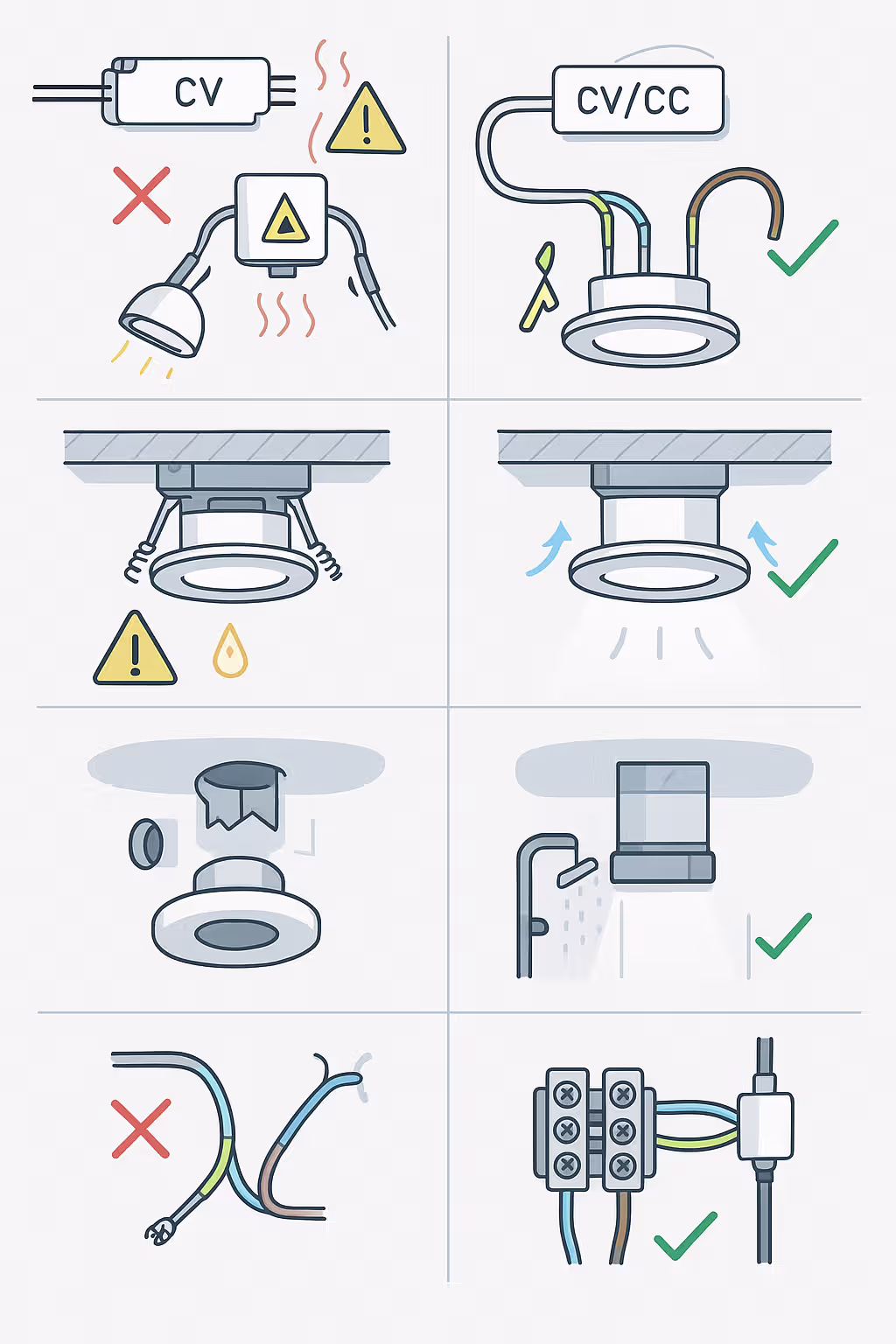 CV

CV/CC