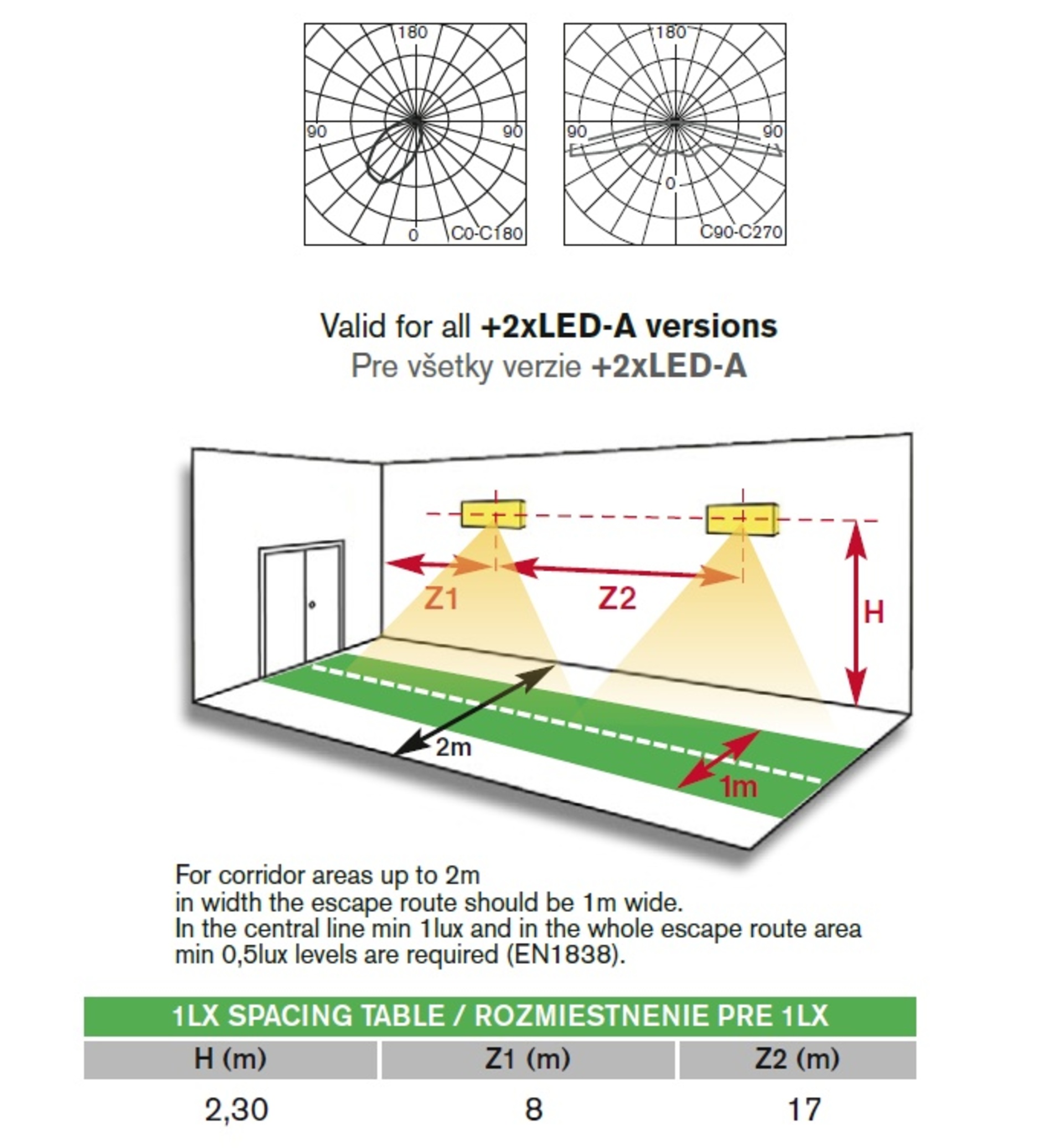 180
90
90
0
C0-C180

180
90
90
0
C90-C270

Valid for all +2xLED-A versions
Pre všetky verzie +2xLED-A

Z1
Z2
H
2m
1m

For corridor areas up to 2m in width the escape route should be 1m wide.
In the central line min 1lux and in the whole escape route area min 0,5lux levels are required (EN1838).

1LX SPACING TABLE / ROZMIESTNENIE PRE 1LX

| H (m) | Z1 (m) | Z2 (m) |
|---|---|---|
| 2,30 | 8 | 17 |