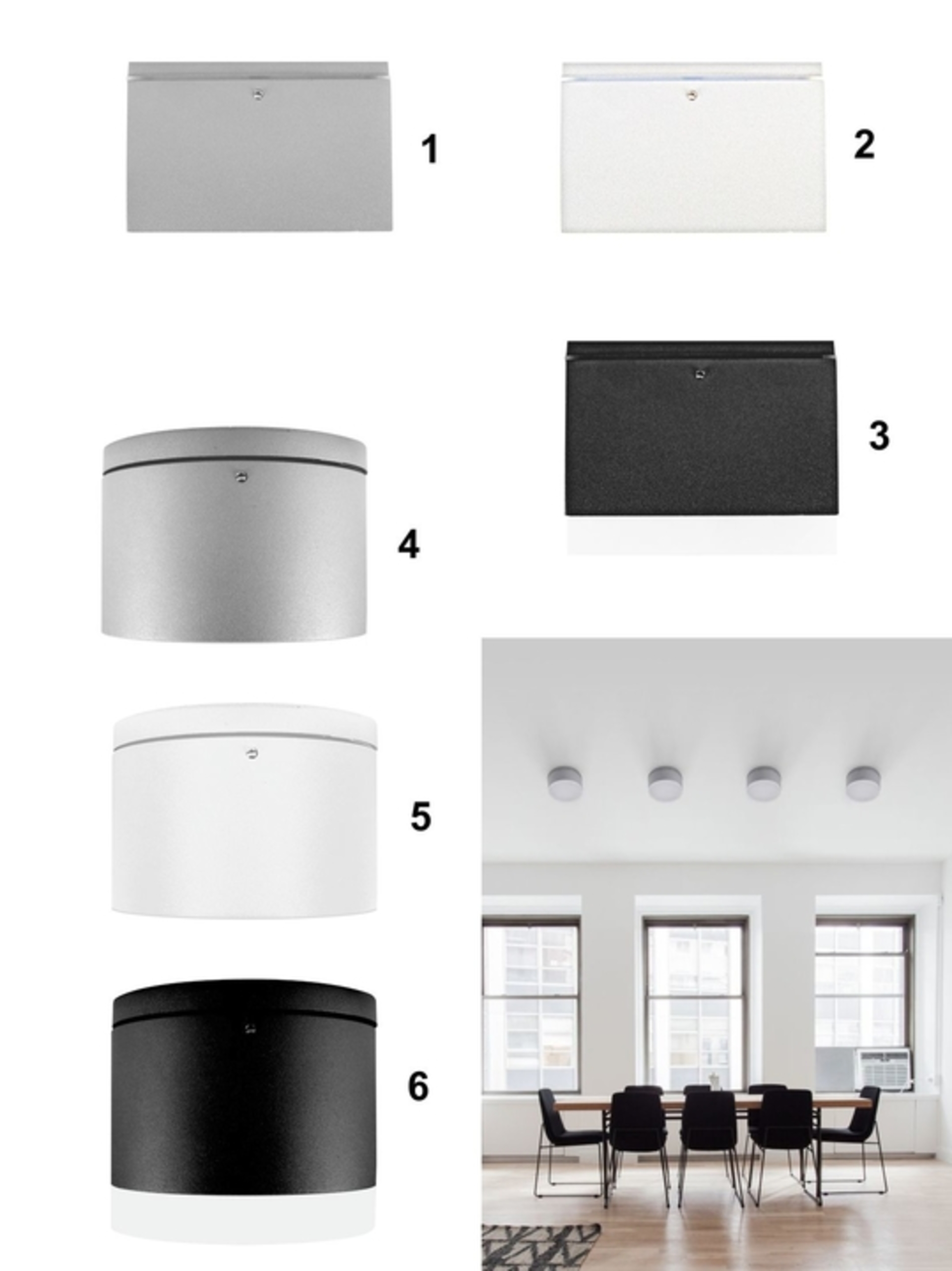 1

2

3

4

5

6